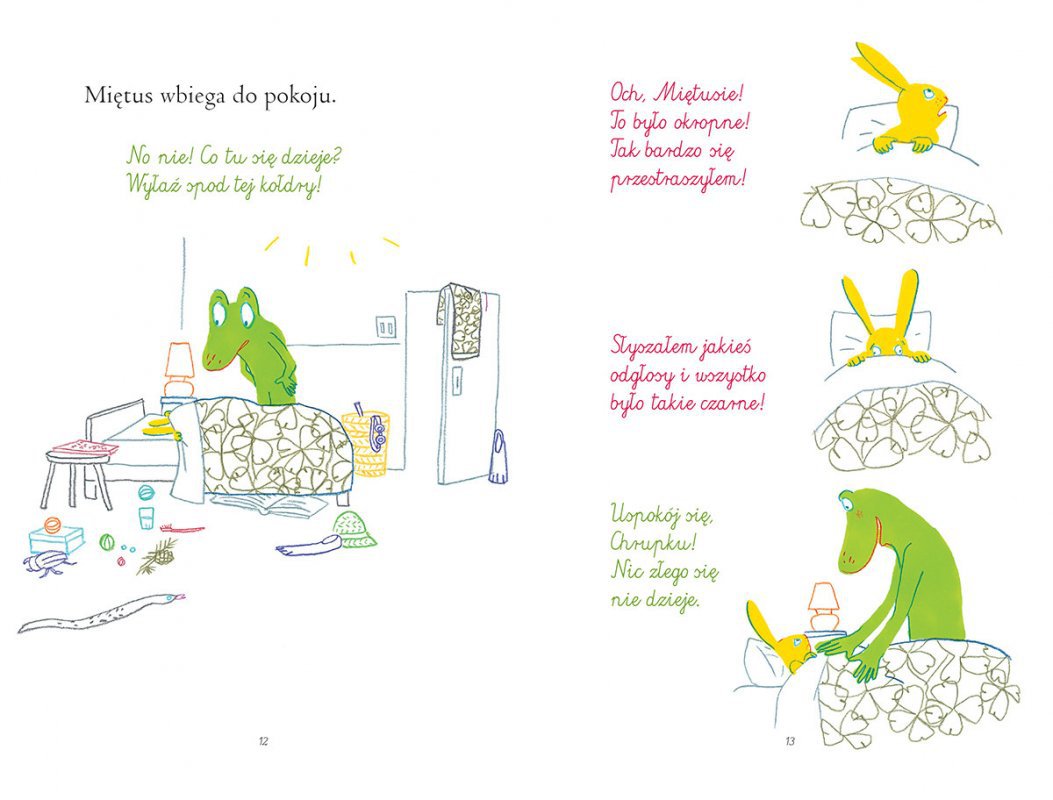 Miętus wbiega do pokoju.

No nie! Co tu się dzieje? Wyłaź spod tej kołdry!

12

Och, Miętusie! To było okropne! Tak bardzo się przestraszyłem!

Słyszałem jakieś odgłosy i wszystko było takie czarne!

Uspokój się, Chrupku! Nic złego się nie dzieje.

13